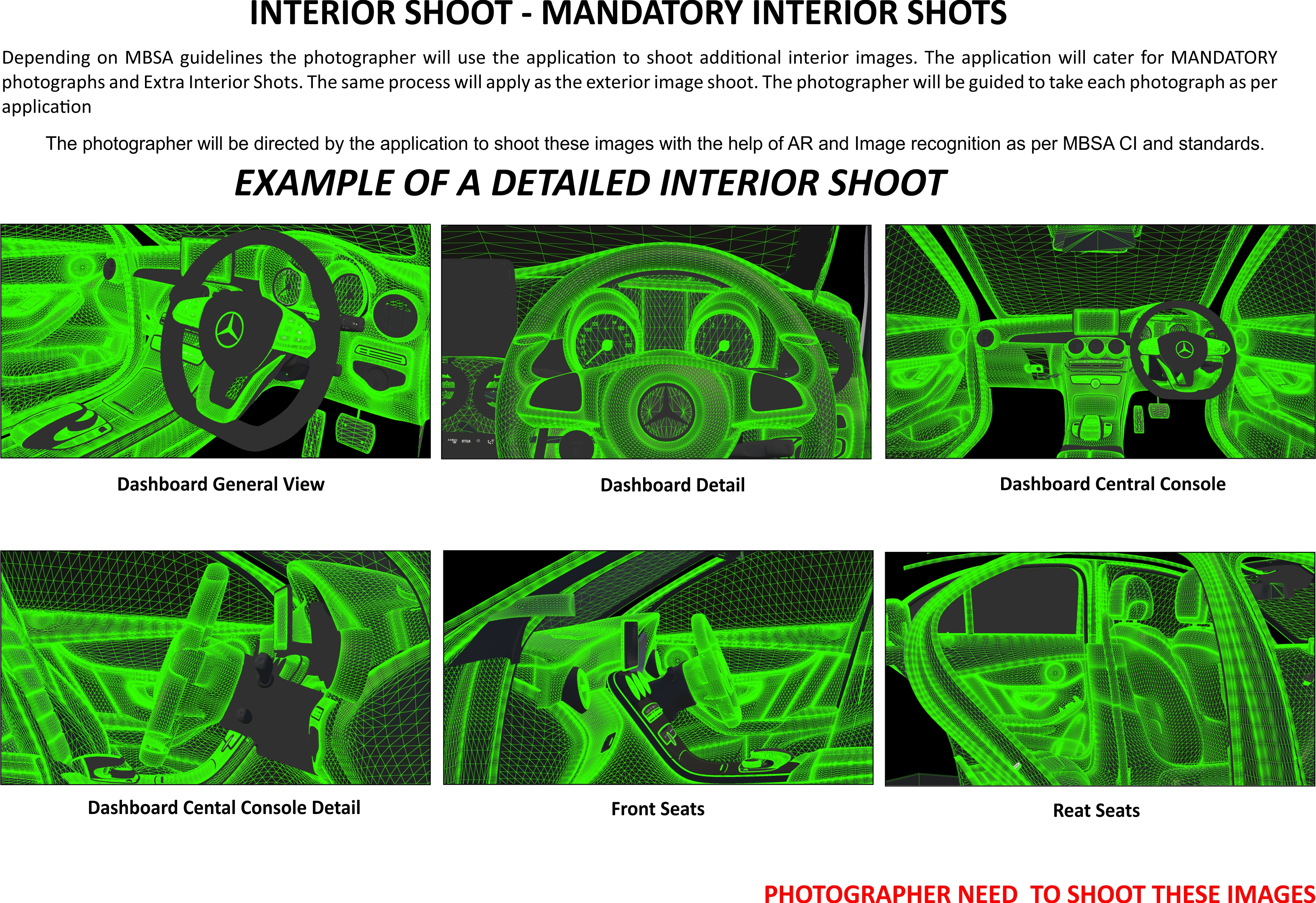 INTERIOR SHOOT - MANDATORY INTERIOR SHOTS

Depending on MBSA guidelines the photographer will use the application to shoot additional interior images. The application will cater for MANDATORY photographs and Extra Interior Shots. The same process will apply as the exterior image shoot. The photographer will be guided to take each photograph as per application

The photographer will be directed by the application to shoot these images with the help of AR and Image recognition as per MBSA CI and standards.

EXAMPLE OF A DETAILED INTERIOR SHOOT

Dashboard General View

Dashboard Detail

Dashboard Central Console

Dashboard Cental Console Detail

Front Seats

Reat Seats

PHOTOGRAPHER NEED TO SHOOT THESE IMAGES