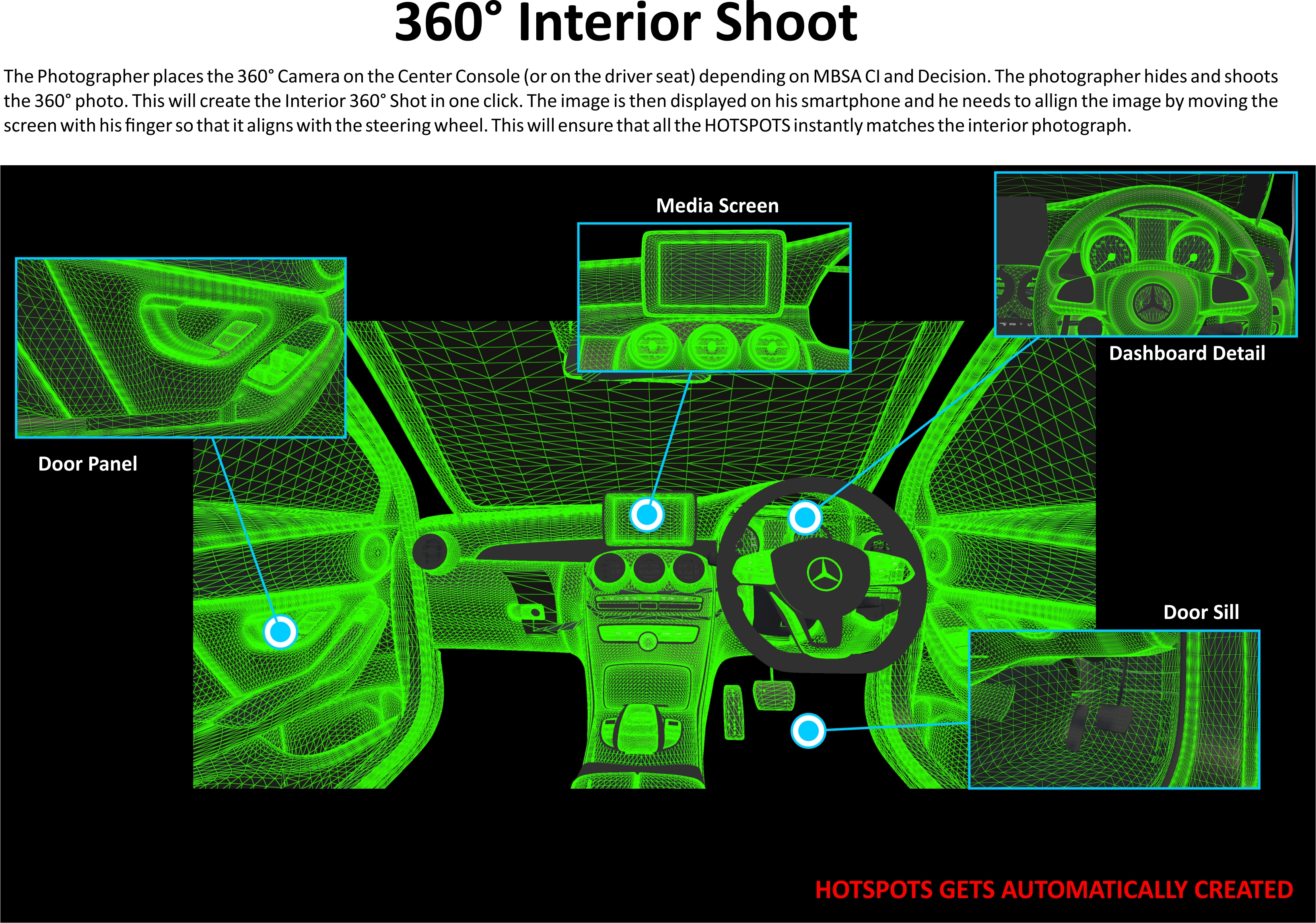 360° Interior Shoot

The Photographer places the 360° Camera on the Center Console (or on the driver seat) depending on MBSA CI and Decision. The photographer hides and shoots the 360° photo. This will create the Interior 360° Shot in one click. The image is then displayed on his smartphone and he needs to allign the image by moving the screen with his finger so that it aligns with the steering wheel. This will ensure that all the HOTSPOTS instantly matches the interior photograph.

Media Screen

Dashboard Detail

Door Panel

Door Sill

HOTSPOTS GETS AUTOMATICALLY CREATED